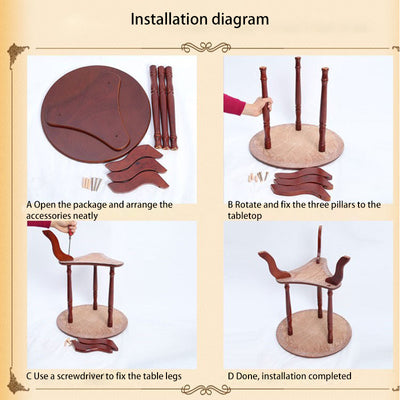 Installation diagram

A Open the package and arrange the accessories neatly

B Rotate and fix the three pillars to the tabletop

C Use a screwdriver to fix the table legs

D Done, installation completed